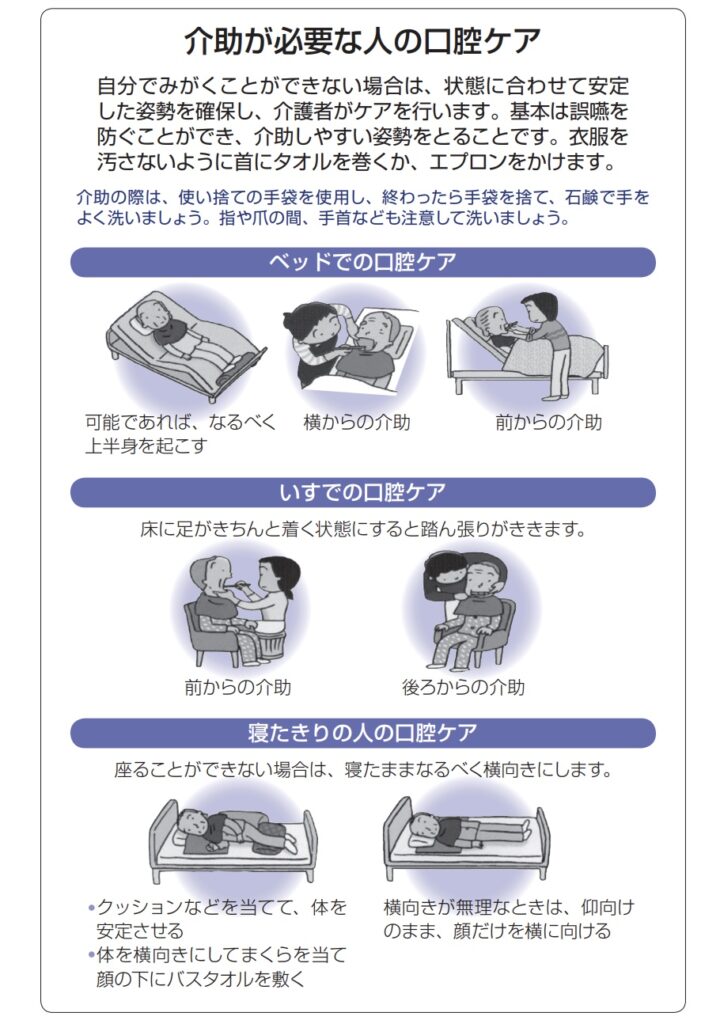 介助が必要な人の口腔ケア

自分でみがくことができない場合は、状態に合わせて安定した姿勢を確保し、介護者がケアを行います。基本は誤嚥を防ぐことができ、介助しやすい姿勢をとることです。衣服を汚さないように首にタオルを巻くか、エプロンをかけます。

介助の際は、使い捨ての手袋を使用し、終わったら手袋を捨て、石鹸で手をよく洗いましょう。指や爪の間、手首なども注意して洗いましょう。

ベッドでの口腔ケア

可能であれば、なるべく上半身を起こす

横からの介助

前からの介助

いすでの口腔ケア

床に足がきちんと着く状態にすると踏ん張りがききます。

前からの介助

後ろからの介助

寝たきりの人の口腔ケア

座ることができない場合は、寝たままなるべく横向きにします。

•クッションなどを当てて、体を安定させる
•体を横向きにしてまくらを当て顔の下にバスタオルを敷く

横向きが無理なときは、仰向けのまま、顔だけを横に向ける